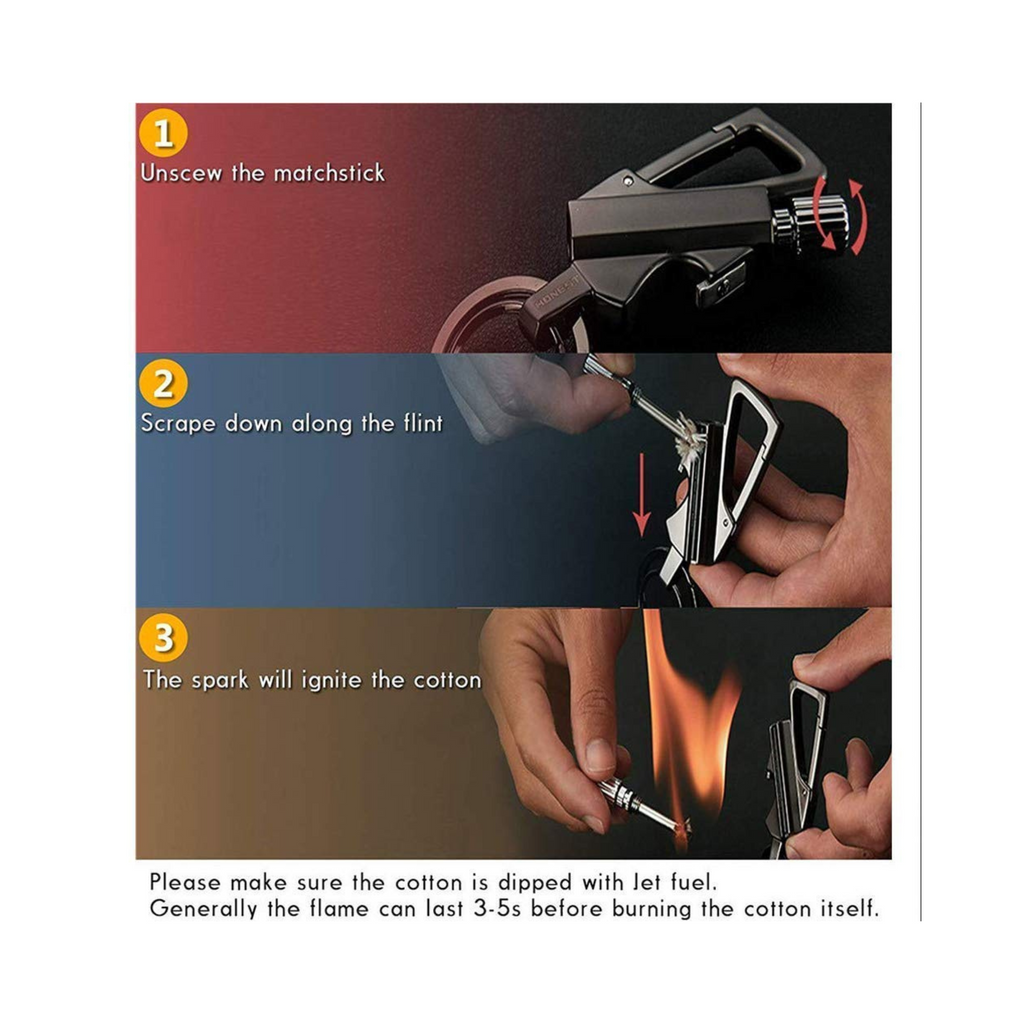 1
Unscew the matchstick

HONEST

2
Scrape down along the flint

3
The spark will ignite the cotton

Please make sure the cotton is dipped with Jet fuel.
Generally the flame can last 3-5s before burning the cotton itself.