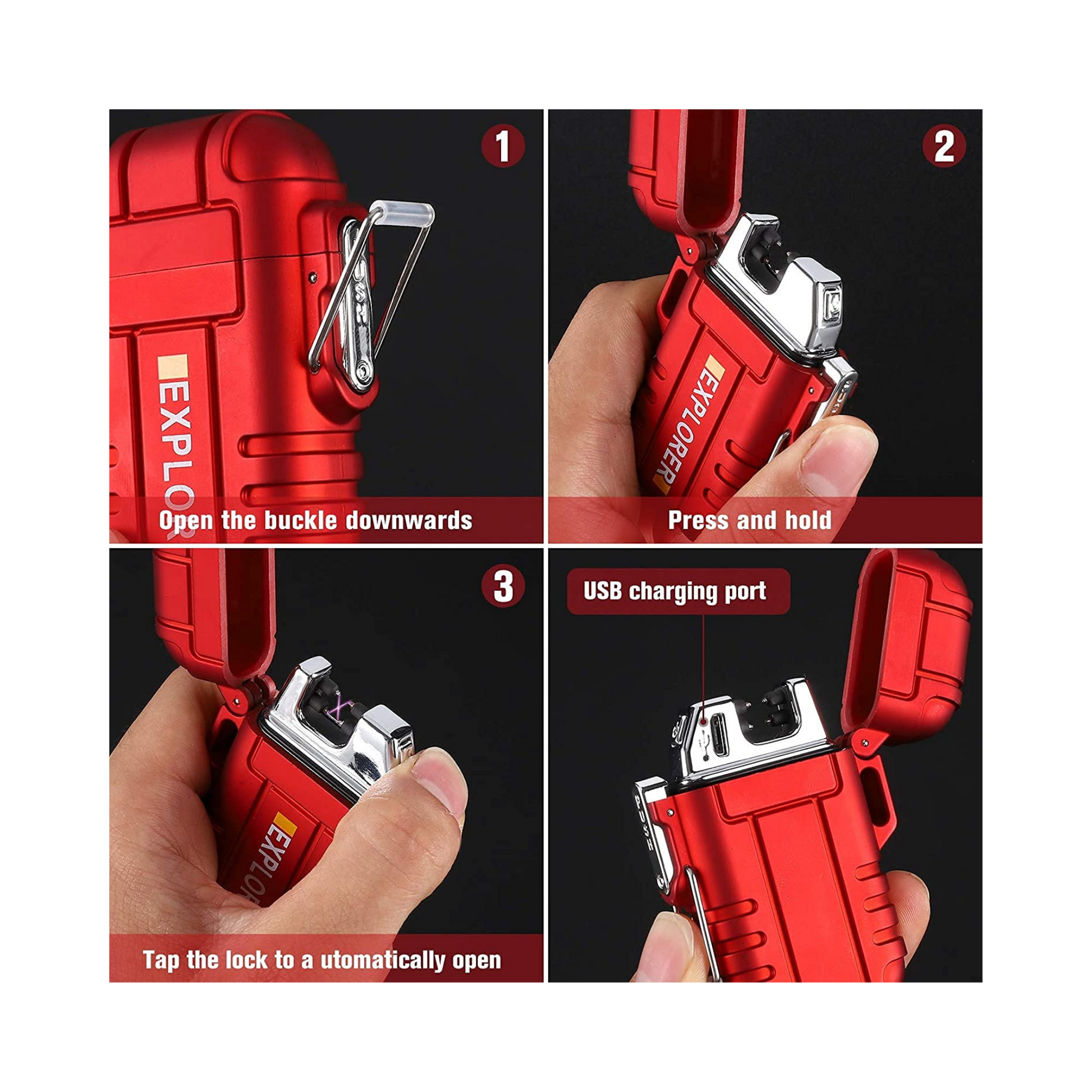 1

EXPLOR

Open the buckle downwards

2

EXPLORER

Press and hold

3

EXPLOR

Tap the lock to a utomatically open

USB charging port